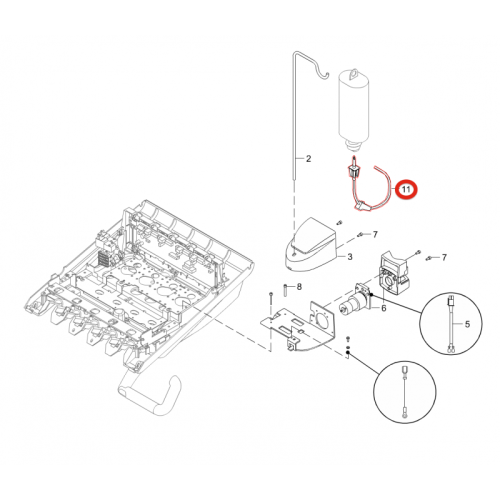 2
11
7
3
7
8
6
5