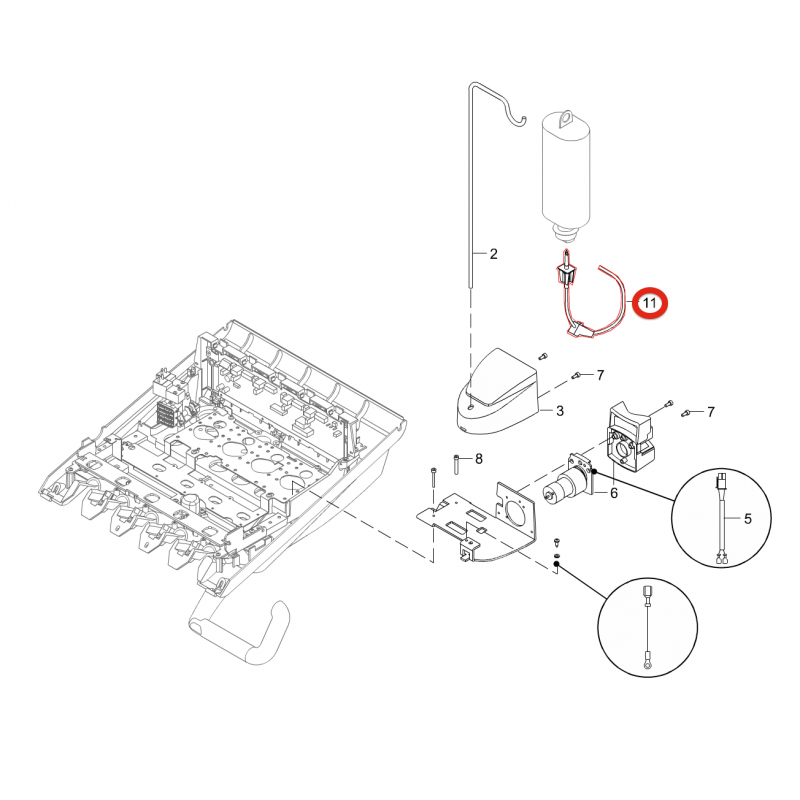 2
11
7
3
7
8
6
5